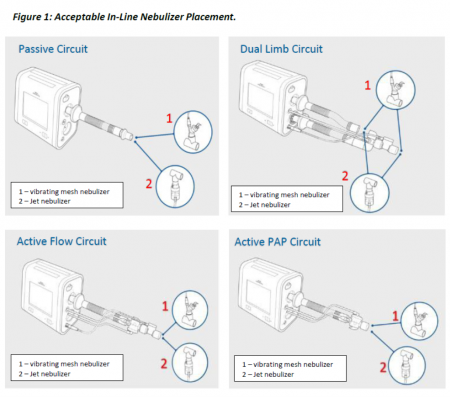 Figure 1: Acceptable In-Line Nebulizer Placement.

Passive Circuit

1

2

1 – vibrating mesh nebulizer
2 – Jet nebulizer

Dual Limb Circuit

1

2

1 – vibrating mesh nebulizer
2 – Jet nebulizer

Active Flow Circuit

1

2

1 – vibrating mesh nebulizer
2 – Jet nebulizer

Active PAP Circuit

1

2

1 – vibrating mesh nebulizer
2 – Jet nebulizer